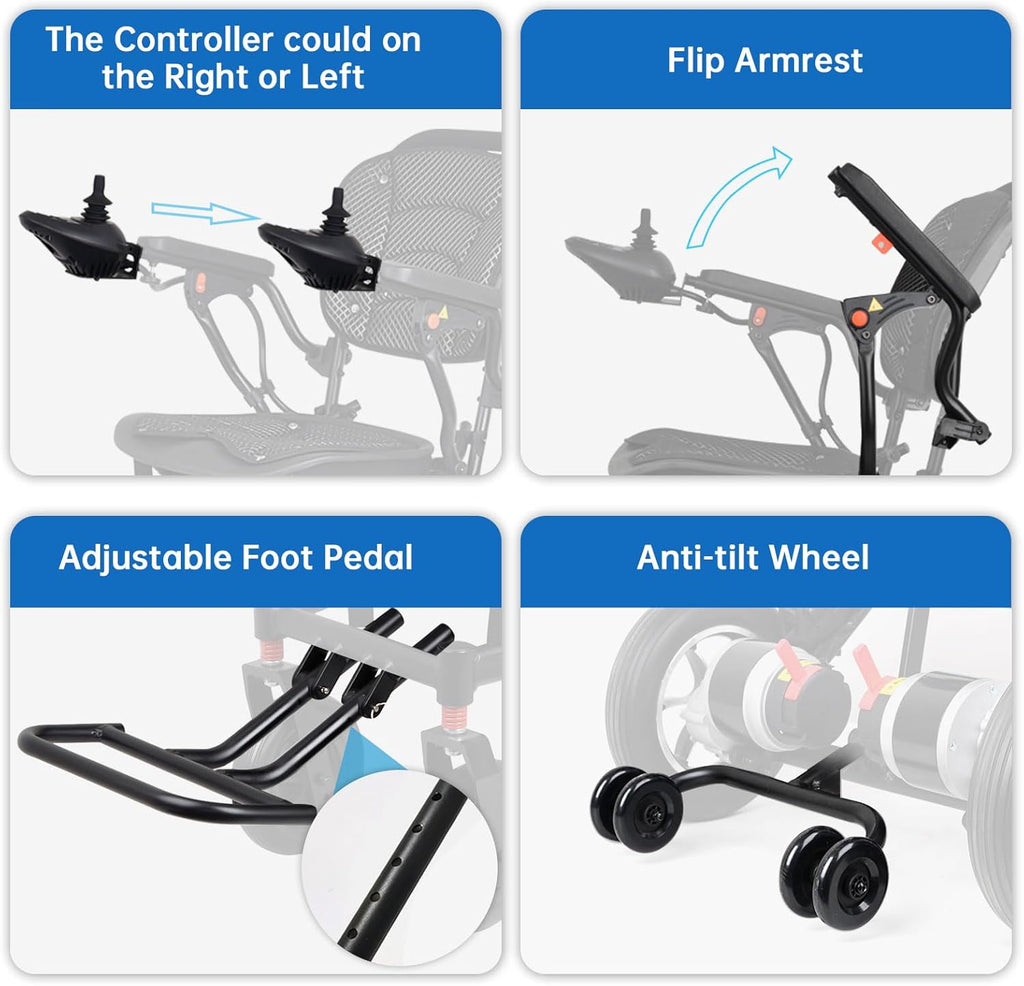 The Controller could on the Right or Left

Flip Armrest

Adjustable Foot Pedal

Anti-tilt Wheel